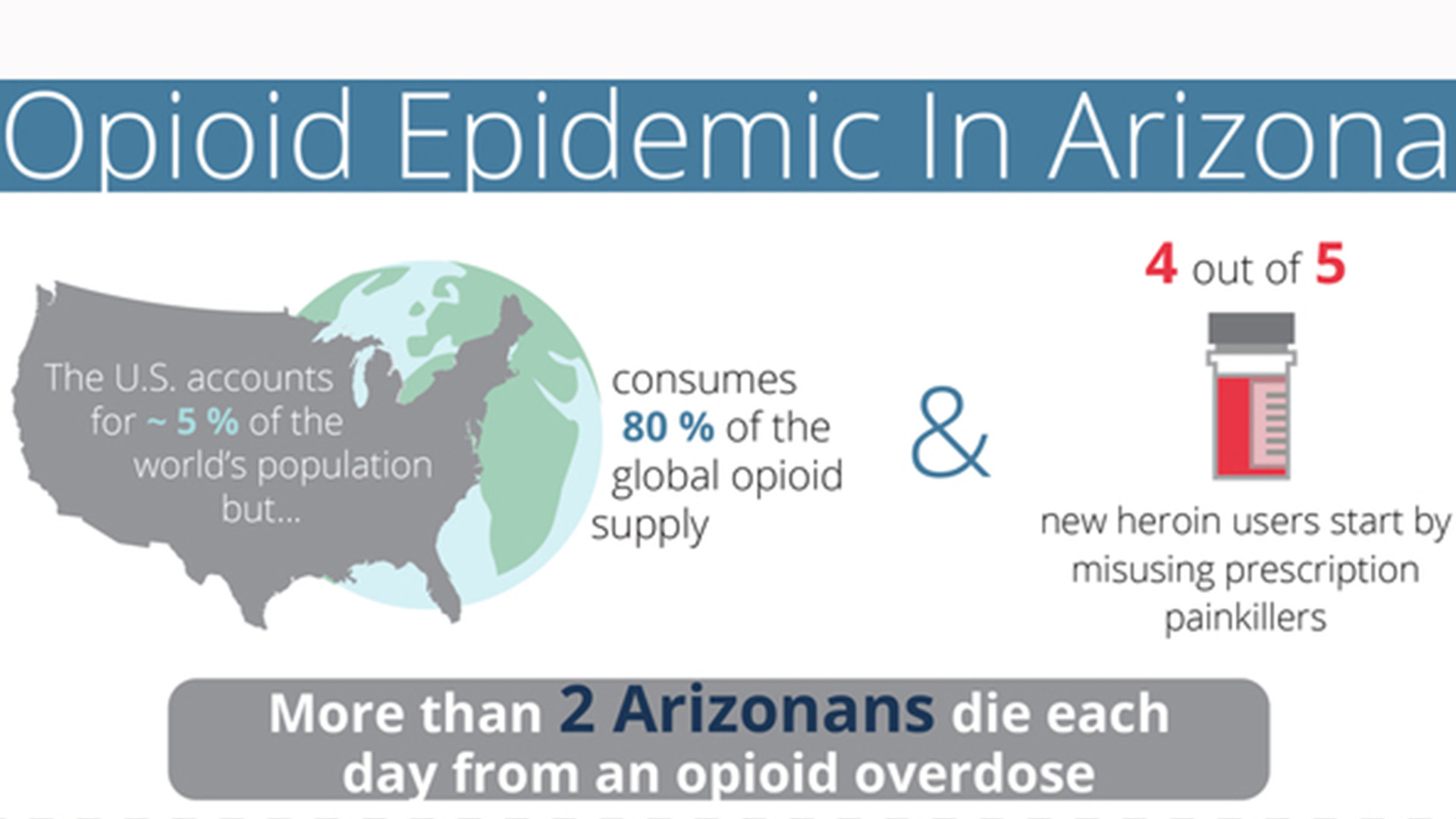 Opioid Epidemic In Arizona

The U.S. accounts for ~ 5 % of the world's population but...

consumes 80 % of the global opioid supply

&

4 out of 5

new heroin users start by misusing prescription painkillers

More than 2 Arizonans die each day from an opioid overdose