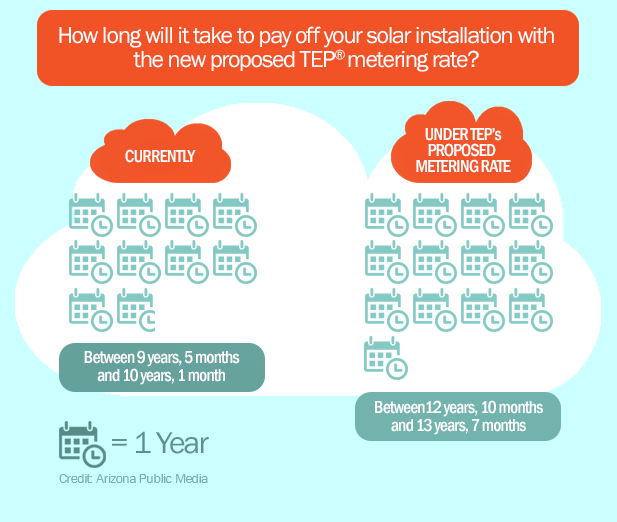 How long will it take to pay off your solar installation with the new proposed TEP® metering rate?

CURRENTLY

Between 9 years, 5 months and 10 years, 1 month

UNDER TEP's PROPOSED METERING RATE

Between 12 years, 10 months and 13 years, 7 months

= 1 Year

Credit: Arizona Public Media